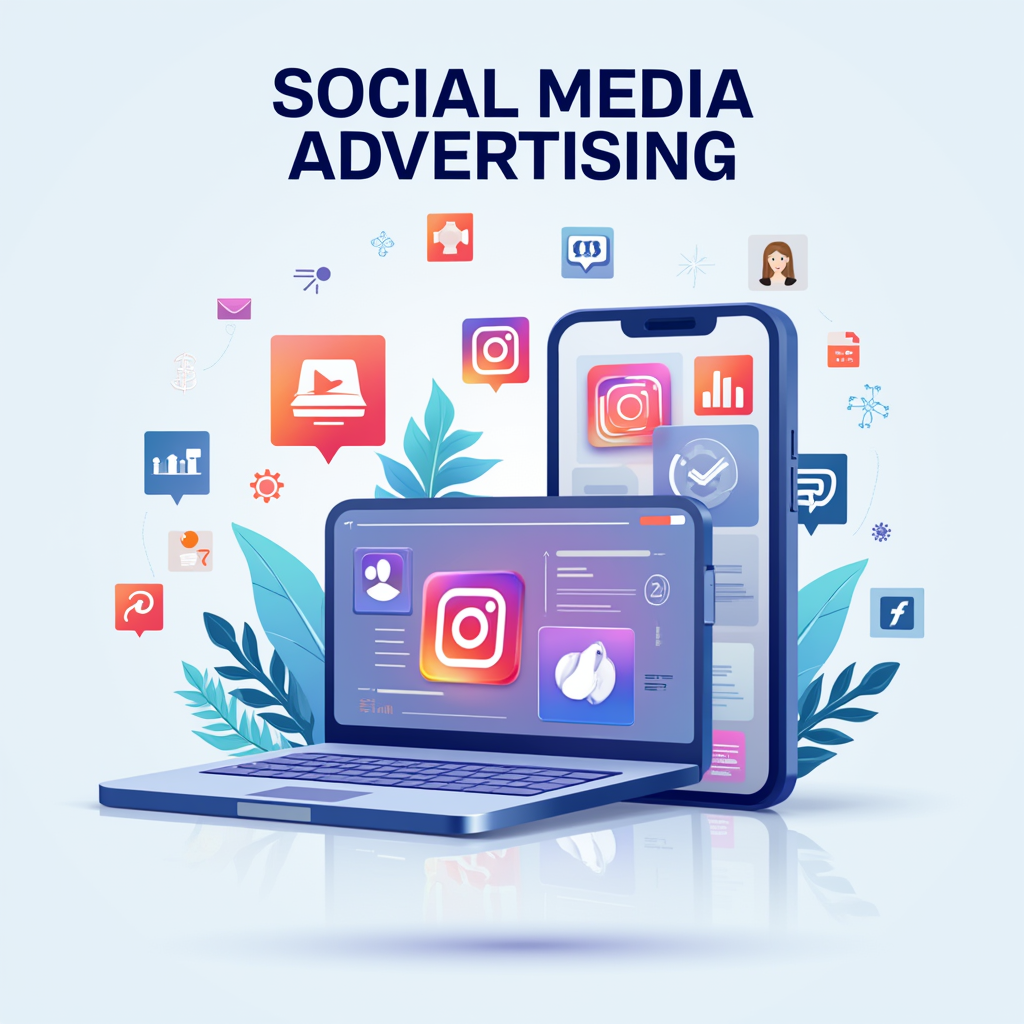 SOCIAL MEDIA ADVERTISING